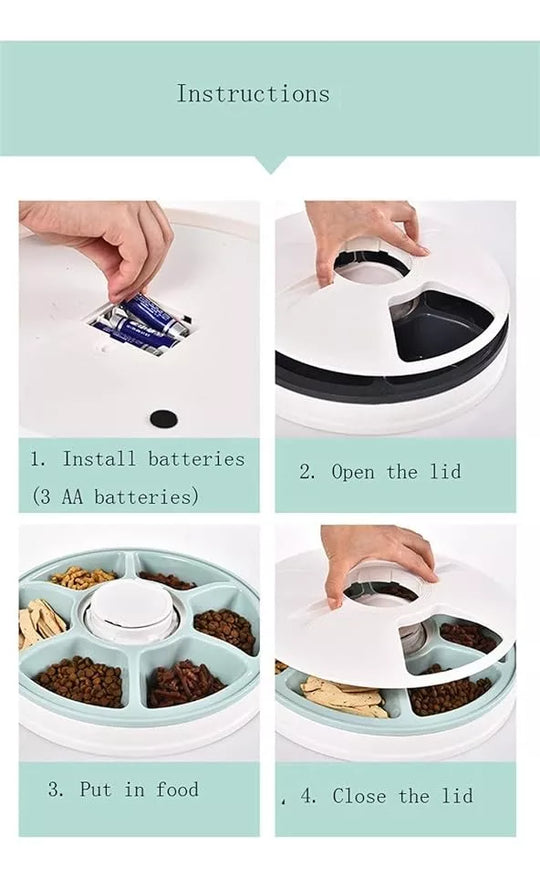 Instructions

1. Install batteries (3 AA batteries)

2. Open the lid

3. Put in food

4. Close the lid