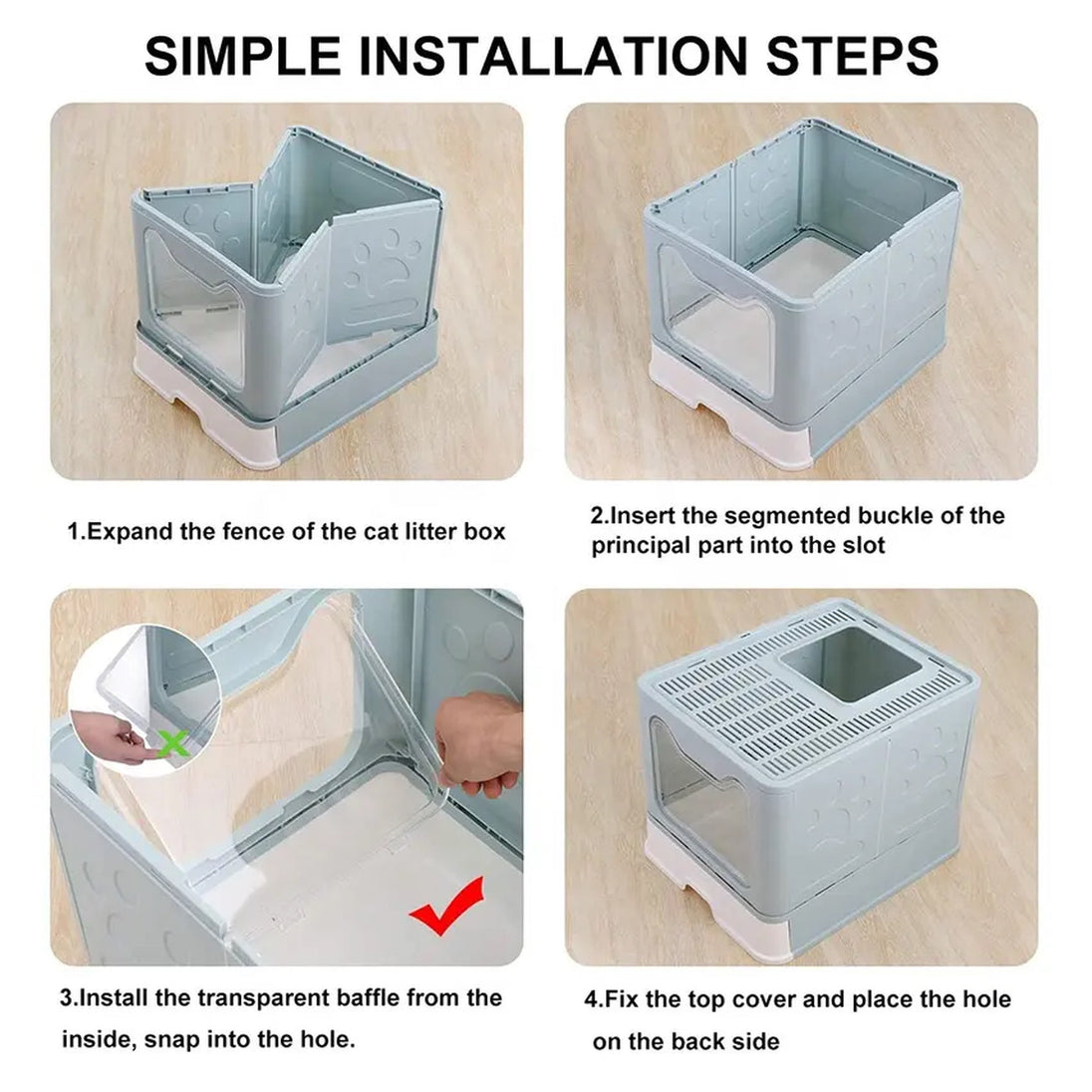 SIMPLE INSTALLATION STEPS

1.Expand the fence of the cat litter box

2.Insert the segmented buckle of the principal part into the slot

3.Install the transparent baffle from the inside, snap into the hole.

4.Fix the top cover and place the hole on the back side